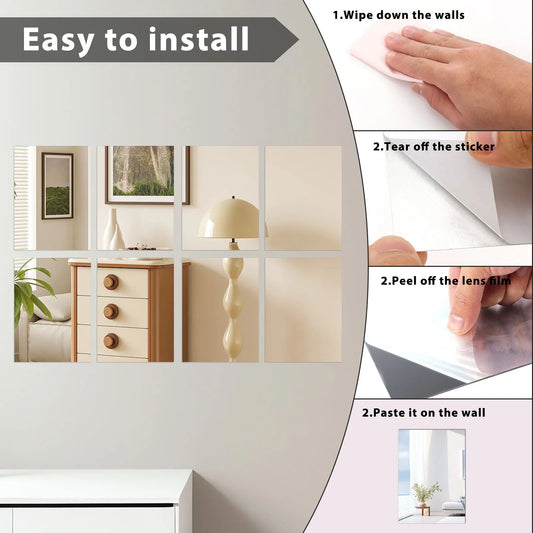 Easy to install

1.Wipe down the walls

2.Tear off the sticker

2.Peel off the lens film

2.Paste it on the wall