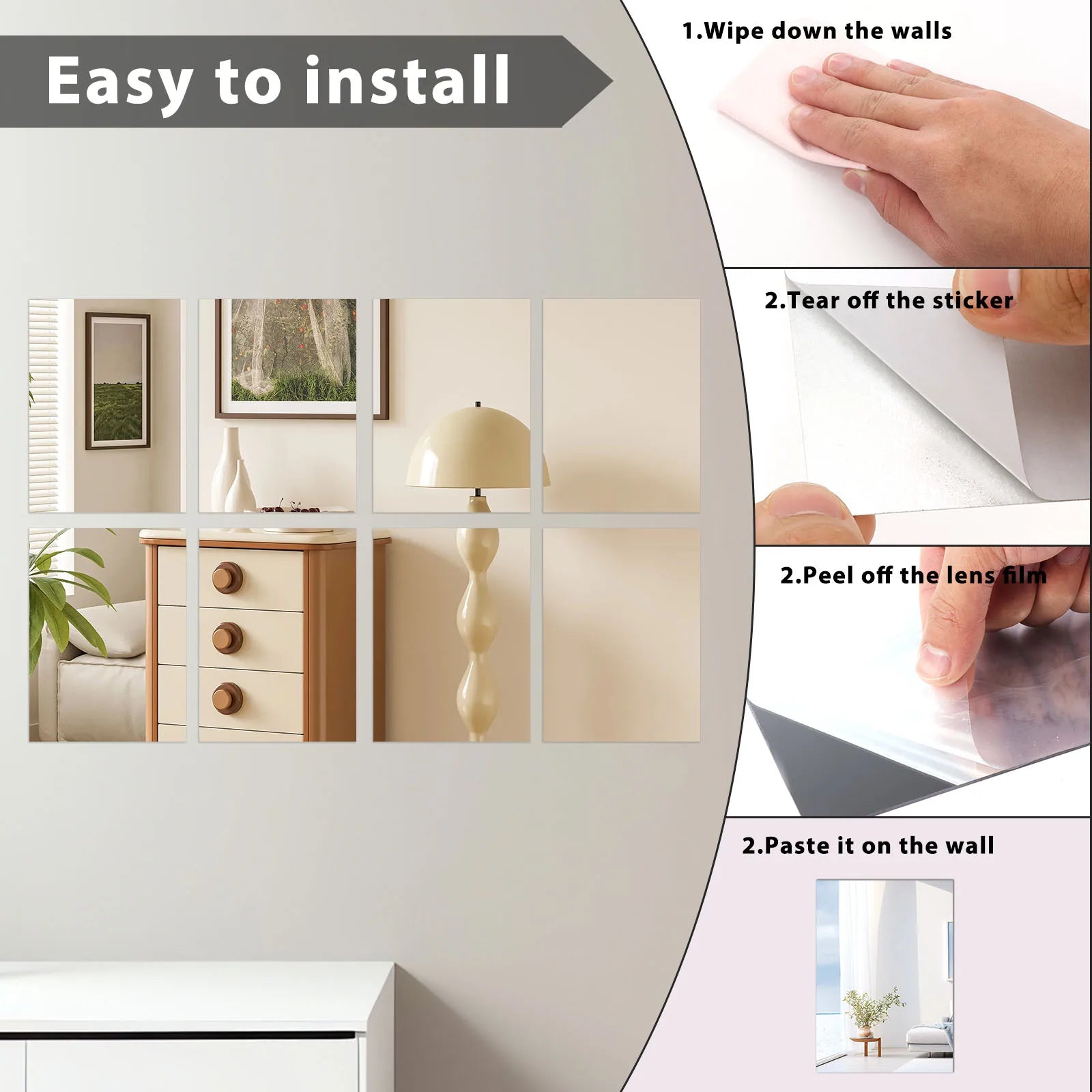 Easy to install

1.Wipe down the walls

2.Tear off the sticker

2.Peel off the lens film

2.Paste it on the wall