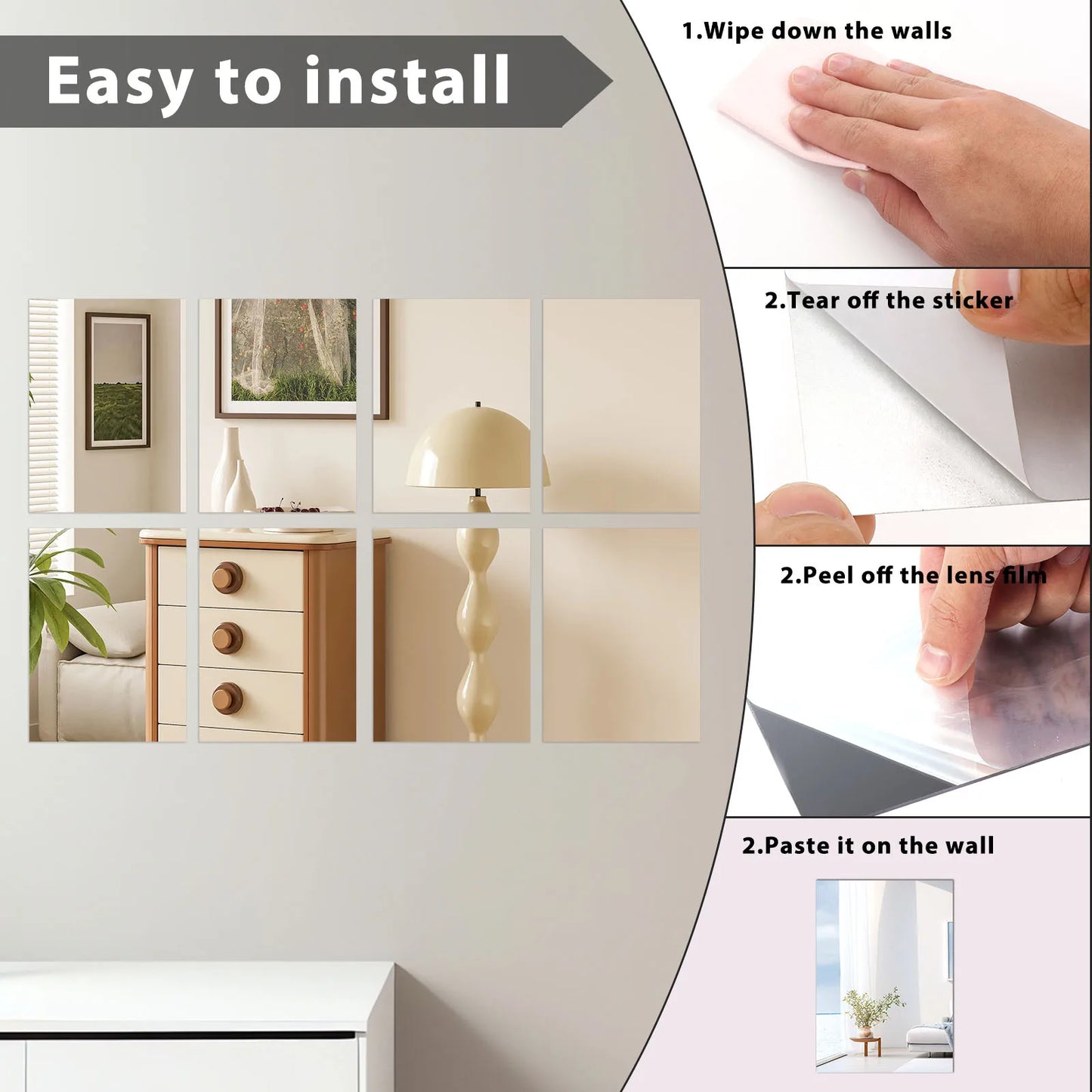 Easy to install

1.Wipe down the walls

2.Tear off the sticker

2.Peel off the lens film

2.Paste it on the wall